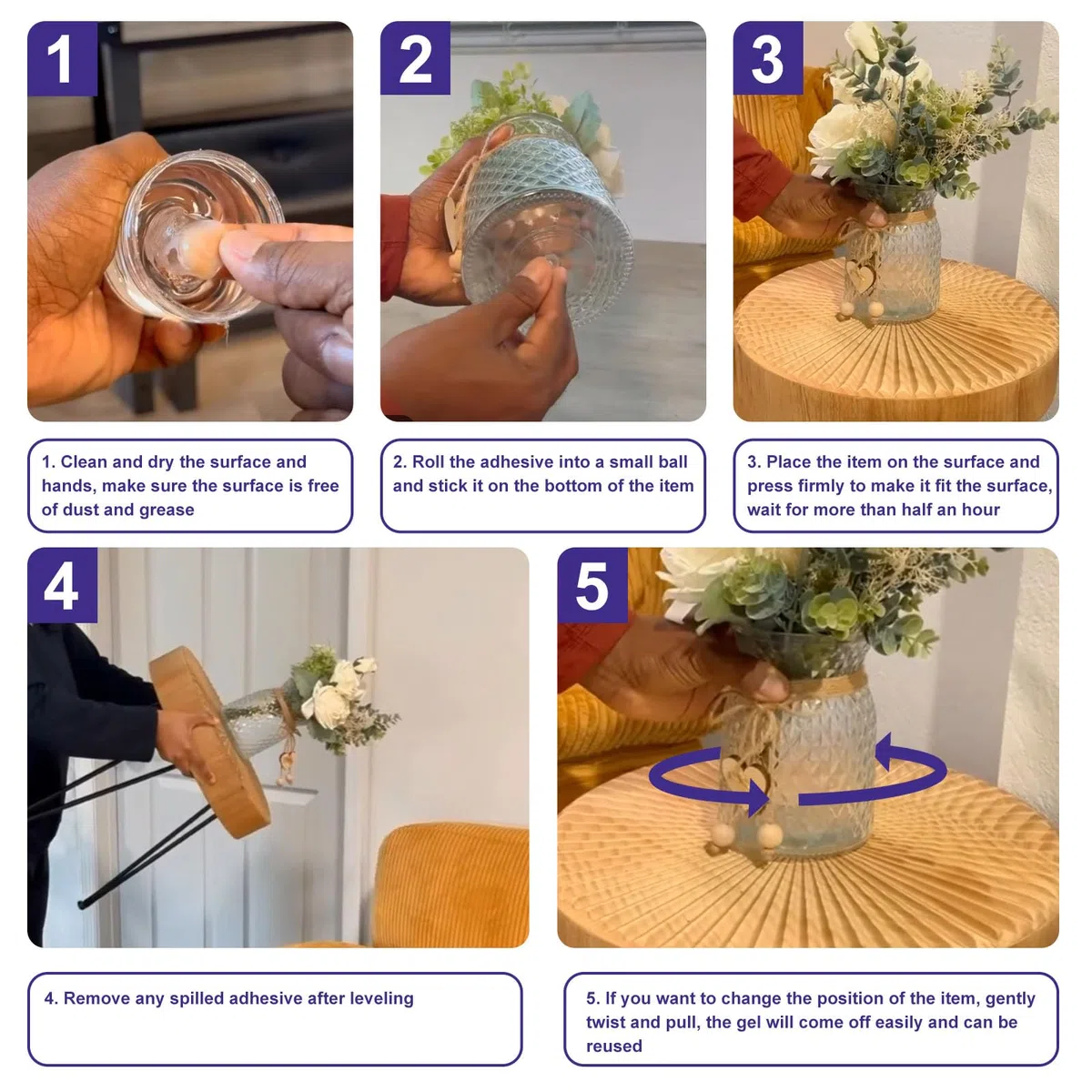 1

2

3

1. Clean and dry the surface and hands, make sure the surface is free of dust and grease

2. Roll the adhesive into a small ball and stick it on the bottom of the item

3. Place the item on the surface and press firmly to make it fit the surface, wait for more than half an hour

4

5

4. Remove any spilled adhesive after leveling

5. If you want to change the position of the item, gently twist and pull, the gel will come off easily and can be reused