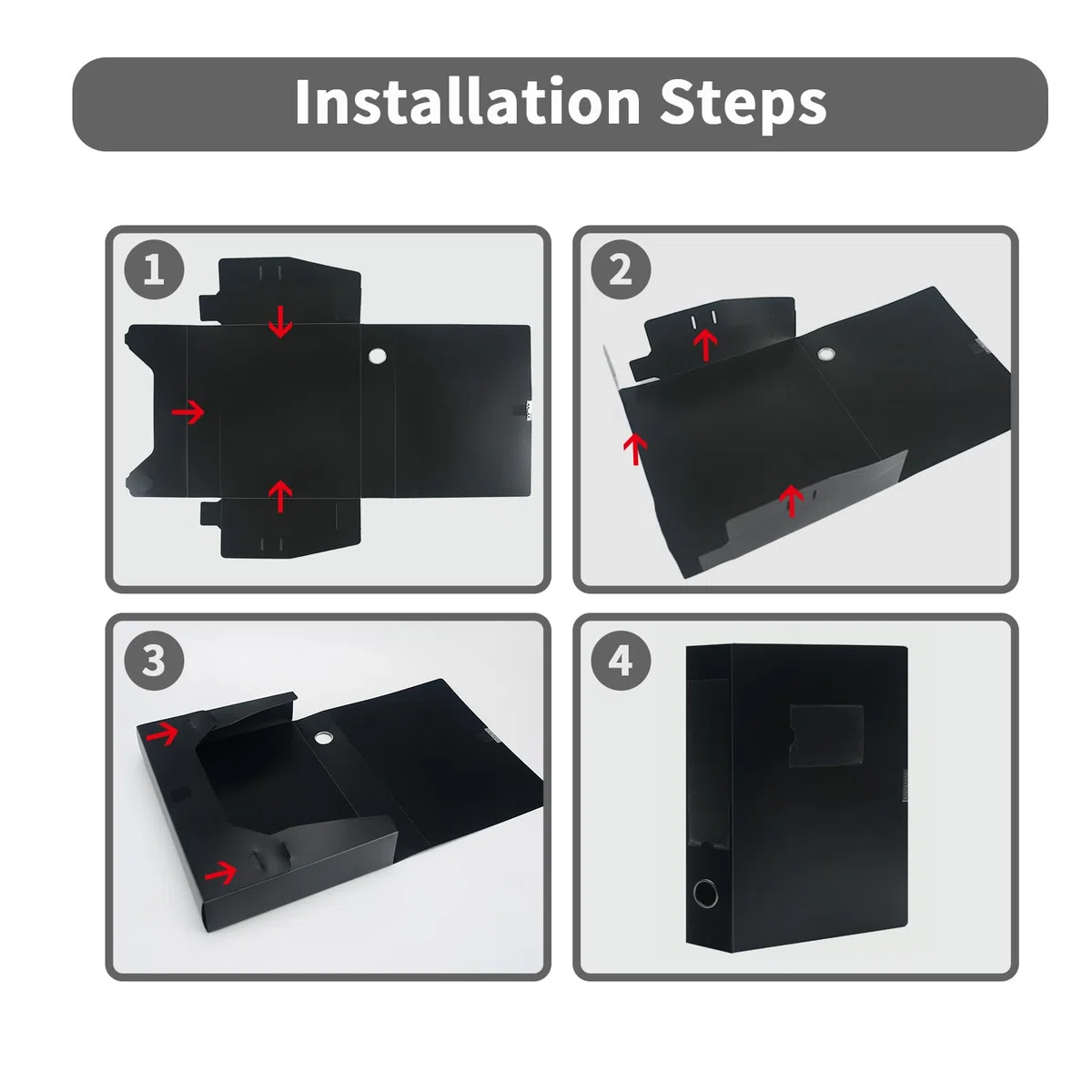 Installation Steps

1

2

3

4